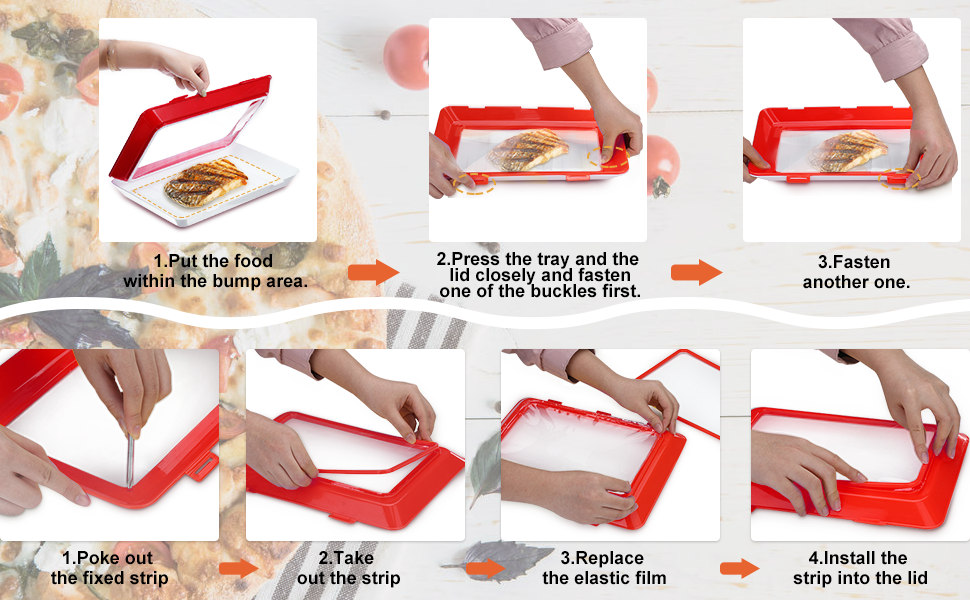 1.Put the food within the bump area.

2.Press the tray and the lid closely and fasten one of the buckles first.

3.Fasten another one.

1.Poke out the fixed strip

2.Take out the strip

3.Replace the elastic film

4.Install the strip into the lid